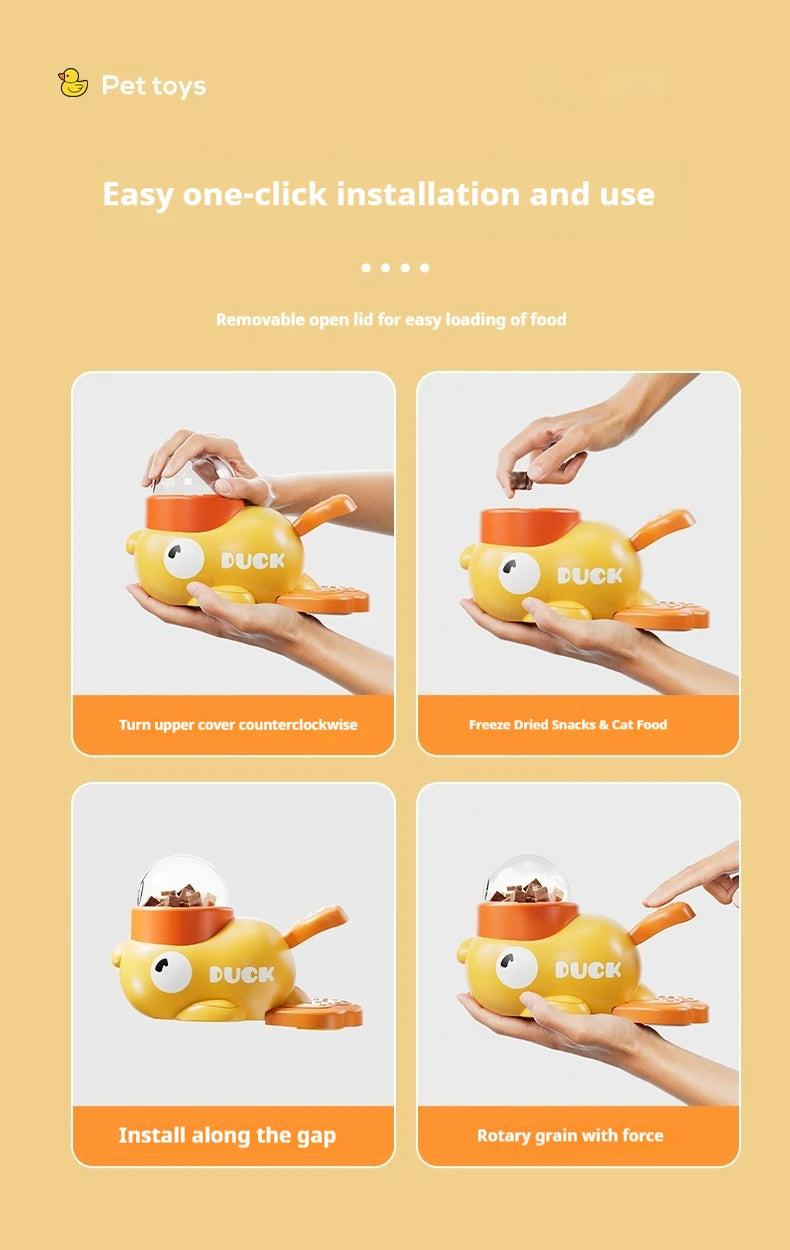 Pet toys

Easy one-click installation and use

Removable open lid for easy loading of food

DUCK

Turn upper cover counterclockwise

DUCK

Freeze Dried Snacks & Cat Food

DUCK

Install along the gap

DUCK

Rotary grain with force