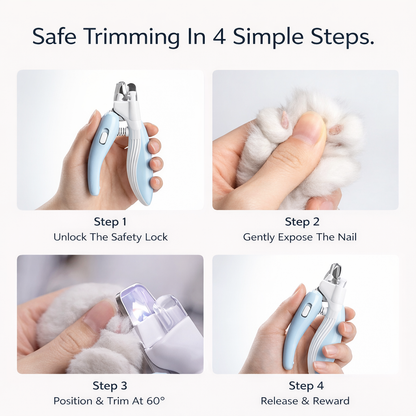 Safe Trimming In 4 Simple Steps.

Step 1
Unlock The Safety Lock

Step 2
Gently Expose The Nail

Step 3
Position & Trim At 60°

Step 4
Release & Reward